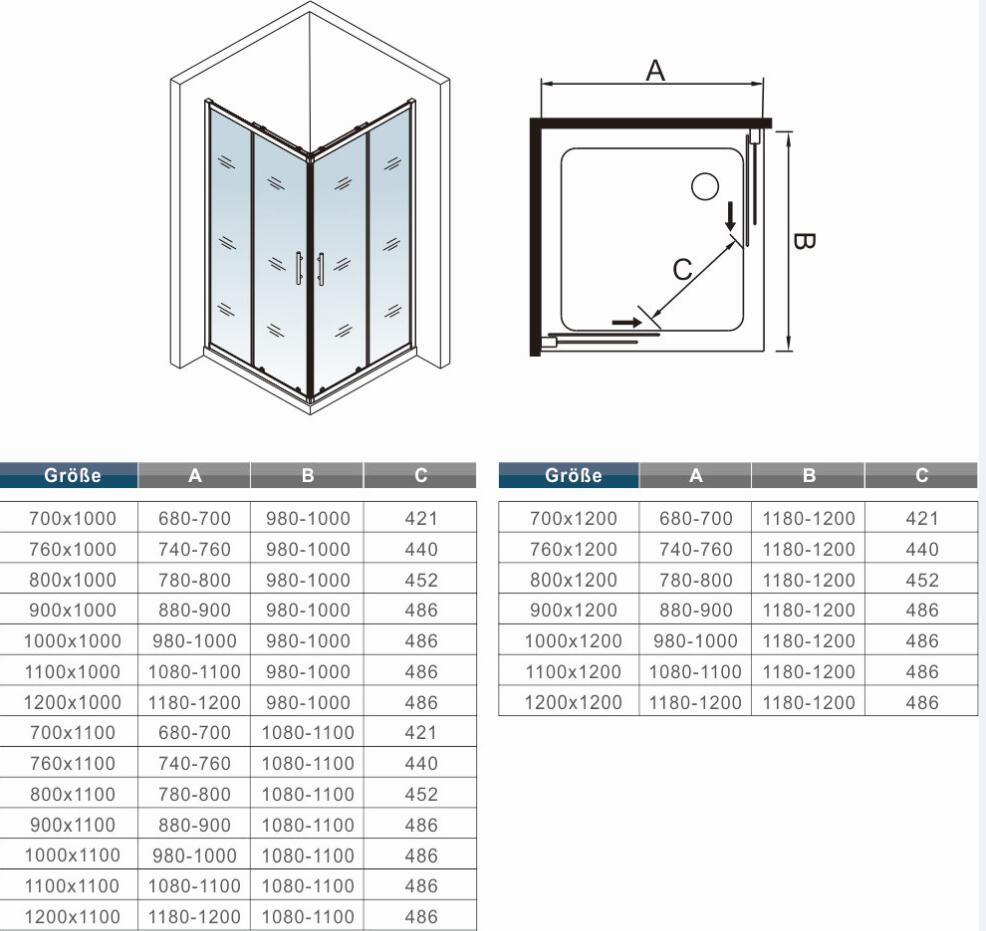 A

B

C

| Größe | A | B | C |
|---|---|---|---|
| 700x1000 | 680-700 | 980-1000 | 421 |
| 760x1000 | 740-760 | 980-1000 | 440 |
| 800x1000 | 780-800 | 980-1000 | 452 |
| 900x1000 | 880-900 | 980-1000 | 486 |
| 1000x1000 | 980-1000 | 980-1000 | 486 |
| 1100x1000 | 1080-1100 | 980-1000 | 486 |
| 1200x1000 | 1180-1200 | 980-1000 | 486 |
| 700x1100 | 680-700 | 1080-1100 | 421 |
| 760x1100 | 740-760 | 1080-1100 | 440 |
| 800x1100 | 780-800 | 1080-1100 | 452 |
| 900x1100 | 880-900 | 1080-1100 | 486 |
| 1000x1100 | 980-1000 | 1080-1100 | 486 |
| 1100x1100 | 1080-1100 | 1080-1100 | 486 |
| 1200x1100 | 1180-1200 | 1080-1100 | 486 |

| Größe | A | B | C |
|---|---|---|---|
| 700x1200 | 680-700 | 1180-1200 | 421 |
| 760x1200 | 740-760 | 1180-1200 | 440 |
| 800x1200 | 780-800 | 1180-1200 | 452 |
| 900x1200 | 880-900 | 1180-1200 | 486 |
| 1000x1200 | 980-1000 | 1180-1200 | 486 |
| 1100x1200 | 1080-1100 | 1180-1200 | 486 |
| 1200x1200 | 1180-1200 | 1180-1200 | 486 |