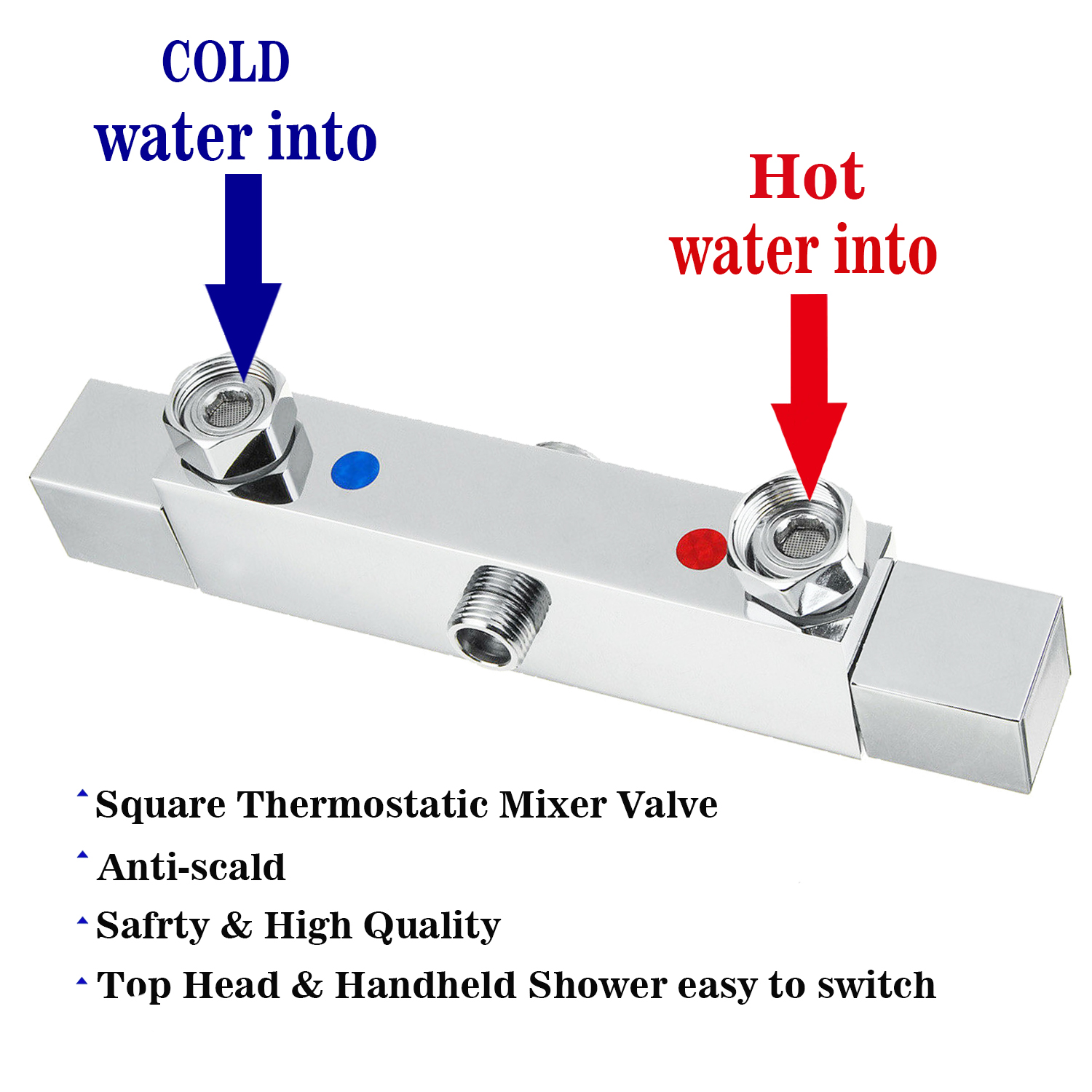 COLD
water into

Hot
water into

Square Thermostatic Mixer Valve
Anti-scald
Safrty & High Quality
Top Head & Handheld Shower easy to switch