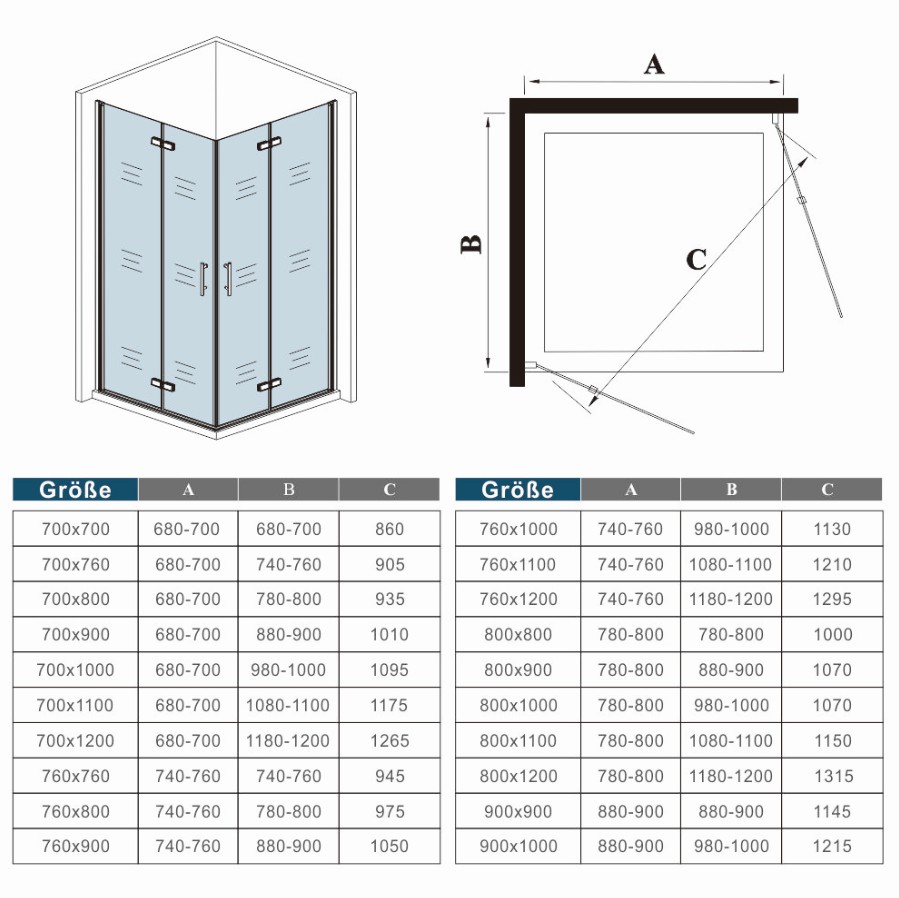 A

B

C

| Größe | A | B | C |
|---|---|---|---|
| 700x700 | 680-700 | 680-700 | 860 |
| 700x760 | 680-700 | 740-760 | 905 |
| 700x800 | 680-700 | 780-800 | 935 |
| 700x900 | 680-700 | 880-900 | 1010 |
| 700x1000 | 680-700 | 980-1000 | 1095 |
| 700x1100 | 680-700 | 1080-1100 | 1175 |
| 700x1200 | 680-700 | 1180-1200 | 1265 |
| 760x760 | 740-760 | 740-760 | 945 |
| 760x800 | 740-760 | 780-800 | 975 |
| 760x900 | 740-760 | 880-900 | 1050 |

| Größe | A | B | C |
|---|---|---|---|
| 760x1000 | 740-760 | 980-1000 | 1130 |
| 760x1100 | 740-760 | 1080-1100 | 1210 |
| 760x1200 | 740-760 | 1180-1200 | 1295 |
| 800x800 | 780-800 | 780-800 | 1000 |
| 800x900 | 780-800 | 880-900 | 1070 |
| 800x1000 | 780-800 | 980-1000 | 1070 |
| 800x1100 | 780-800 | 1080-1100 | 1150 |
| 800x1200 | 780-800 | 1180-1200 | 1315 |
| 900x900 | 880-900 | 880-900 | 1145 |
| 900x1000 | 880-900 | 980-1000 | 1215 |