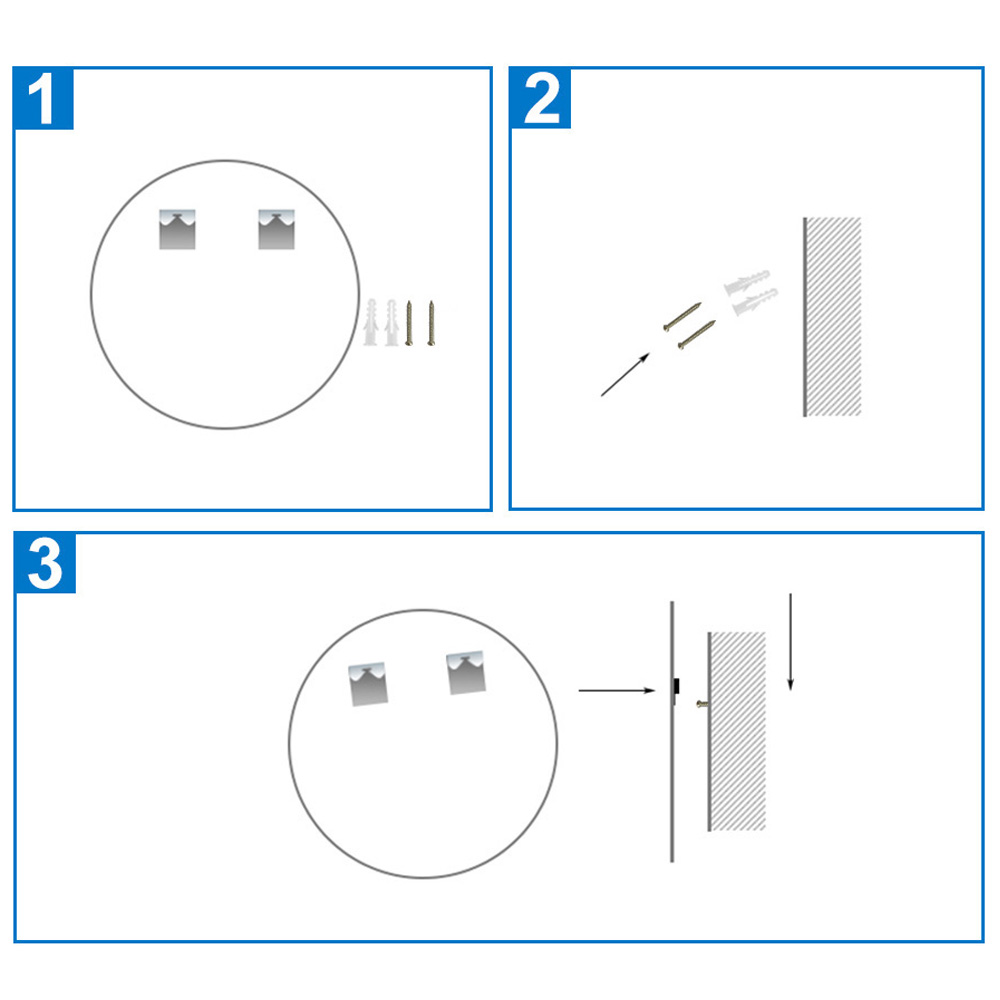 1

2

3