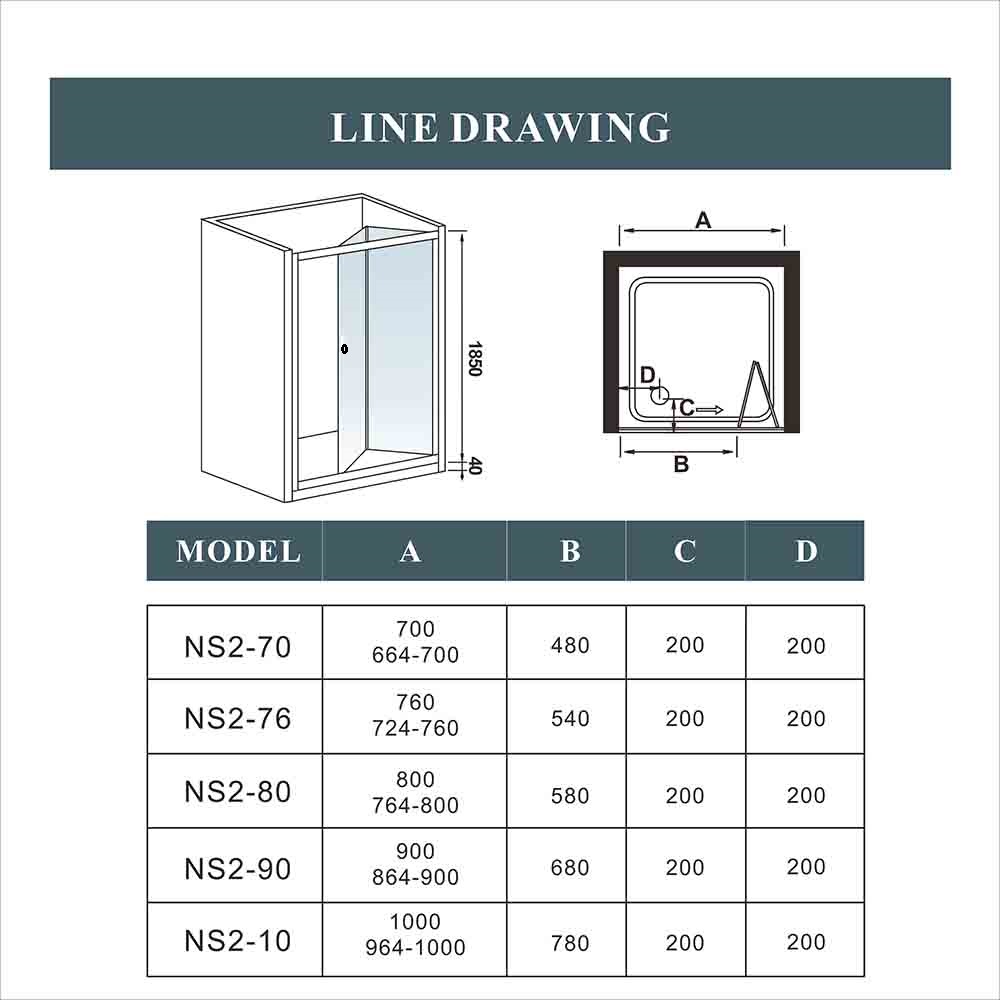 LINE DRAWING

1850

40

A

D

C

B

| MODEL | A | B | C | D |
|---|---|---|---|---|
| NS2-70 | 700 664-700 | 480 | 200 | 200 |
| NS2-76 | 760 724-760 | 540 | 200 | 200 |
| NS2-80 | 800 764-800 | 580 | 200 | 200 |
| NS2-90 | 900 864-900 | 680 | 200 | 200 |
| NS2-10 | 1000 964-1000 | 780 | 200 | 200 |